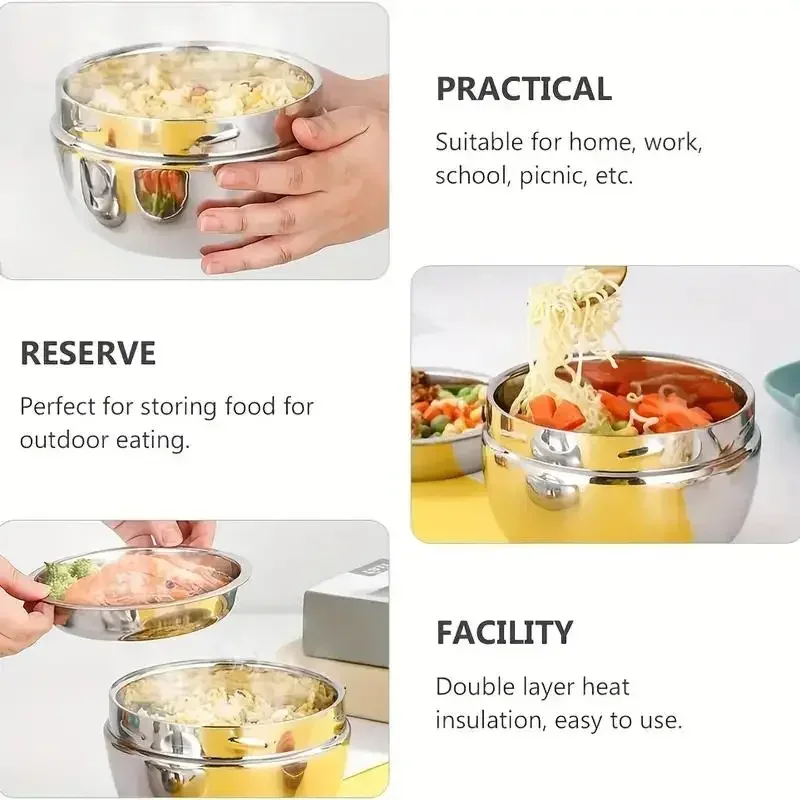 PRACTICAL

Suitable for home, work, school, picnic, etc.

RESERVE

Perfect for storing food for outdoor eating.

FACILITY

Double layer heat insulation, easy to use.