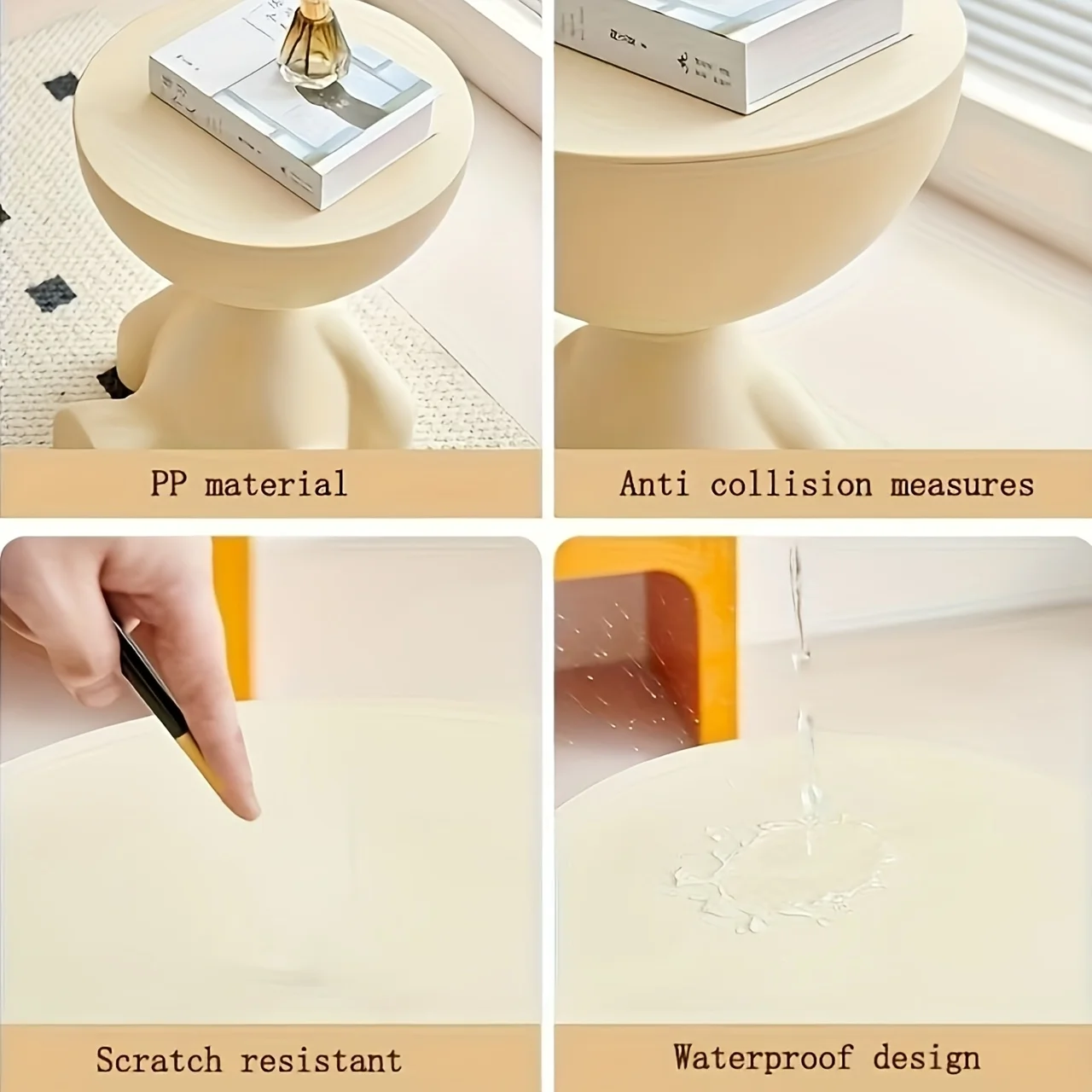 PP material

Anti collision measures

Scratch resistant

Waterproof design