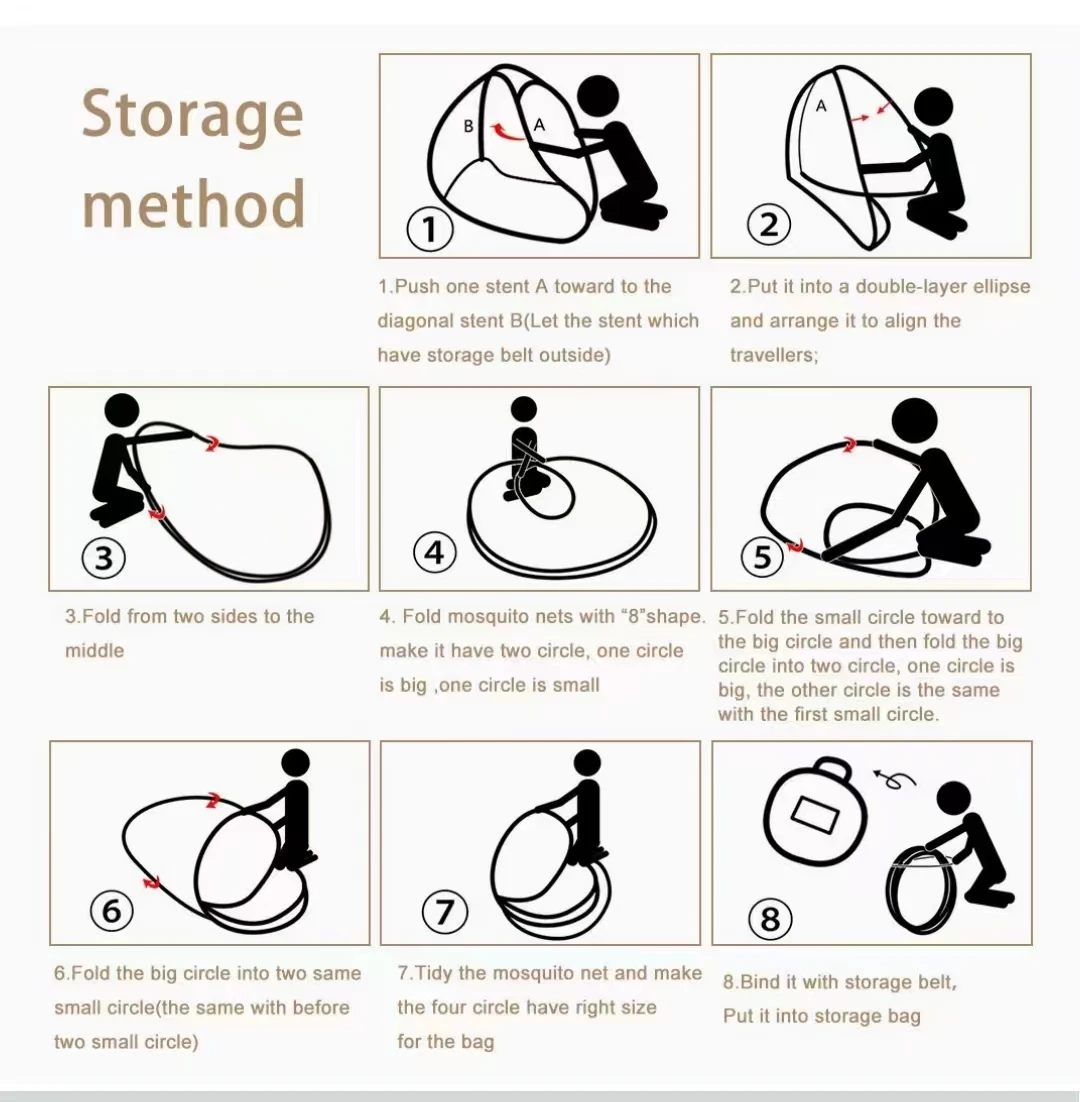 Storage method

B A
1

1.Push one stent A toward to the diagonal stent B(Let the stent which have storage belt outside)

A
2

2.Put it into a double-layer ellipse and arrange it to align the travellers;

3

3.Fold from two sides to the middle

4

4. Fold mosquito nets with "8"shape. make it have two circle, one circle is big ,one circle is small

5

5.Fold the small circle toward to the big circle and then fold the big circle into two circle, one circle is big, the other circle is the same with the first small circle.

6

6.Fold the big circle into two same small circle(the same with before two small circle)

7

7.Tidy the mosquito net and make the four circle have right size for the bag

8

8.Bind it with storage belt, Put it into storage bag